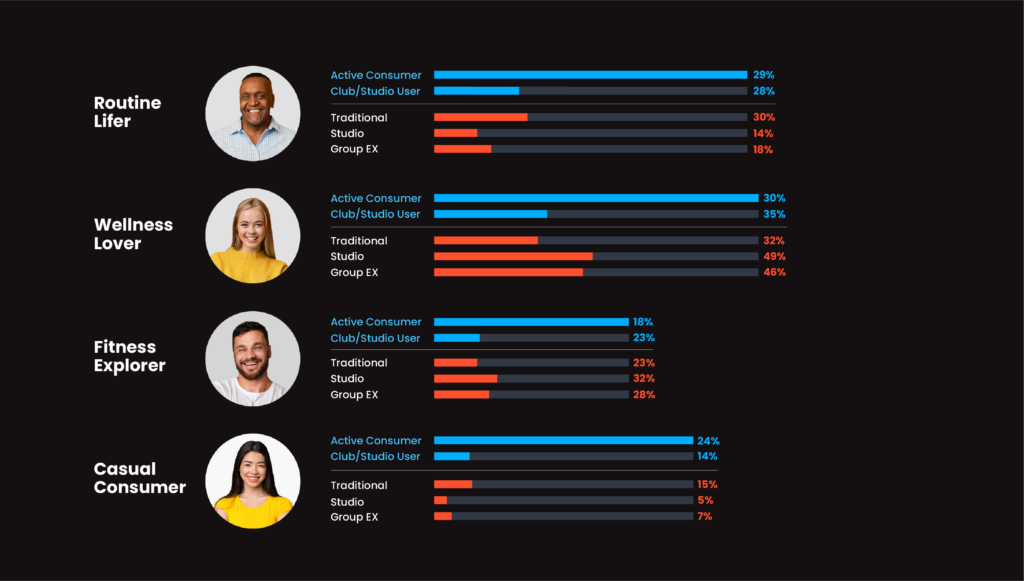 Routine Lifer

Active Consumer 29%
Club/Studio User 28%
Traditional 30%
Studio 14%
Group EX 18%

Wellness Lover

Active Consumer 30%
Club/Studio User 35%
Traditional 32%
Studio 49%
Group EX 46%

Fitness Explorer

Active Consumer 18%
Club/Studio User 23%
Traditional 23%
Studio 32%
Group EX 28%

Casual Consumer

Active Consumer 24%
Club/Studio User 14%
Traditional 15%
Studio 5%
Group EX 7%